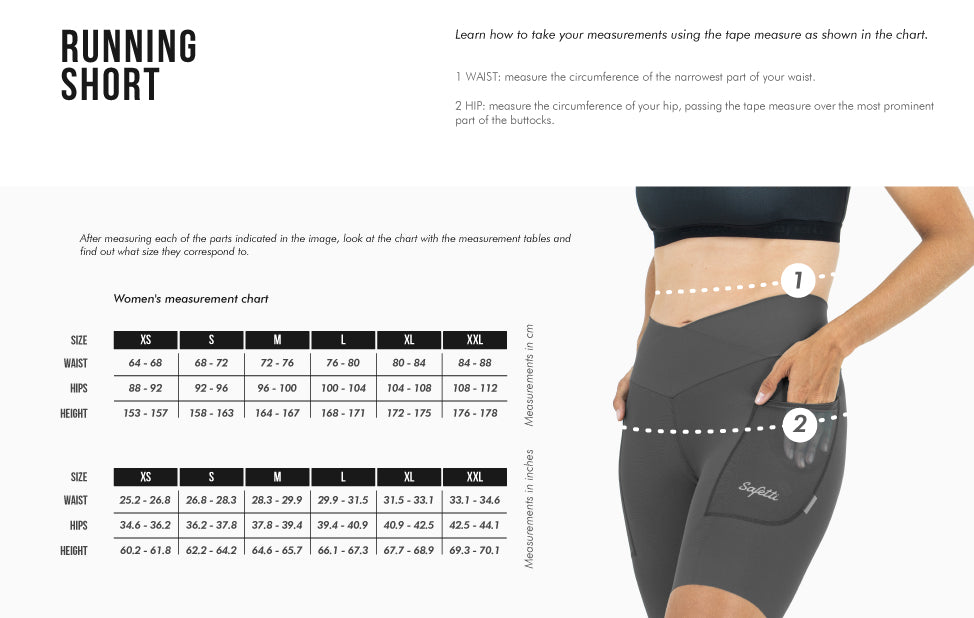 RUNNING SHORT

Learn how to take your measurements using the tape measure as shown in the chart.

1 WAIST: measure the circumference of the narrowest part of your waist.

2 HIP: measure the circumference of your hip, passing the tape measure over the most prominent part of the buttocks.

After measuring each of the parts indicated in the image, look at the chart with the measurement tables and find out what size they correspond to.

Women's measurement chart

| SIZE | XS | S | M | L | XL | XXL |
|---|---|---|---|---|---|---|
| WAIST | 64 - 68 | 68 - 72 | 72 - 76 | 76 - 80 | 80 - 84 | 84 - 88 |
| HIPS | 88 - 92 | 92 - 96 | 96 - 100 | 100 - 104 | 104 - 108 | 108 - 112 |
| HEIGHT | 153 - 157 | 158 - 163 | 164 - 167 | 168 - 171 | 172 - 175 | 176 - 178 |

Measurements in cm

| SIZE | XS | S | M | L | XL | XXL |
|---|---|---|---|---|---|---|
| WAIST | 25.2 - 26.8 | 26.8 - 28.3 | 28.3 - 29.9 | 29.9 - 31.5 | 31.5 - 33.1 | 33.1 - 34.6 |
| HIPS | 34.6 - 36.2 | 36.2 - 37.8 | 37.8 - 39.4 | 39.4 - 40.9 | 40.9 - 42.5 | 42.5 - 44.1 |
| HEIGHT | 60.2 - 61.8 | 62.2 - 64.2 | 64.6 - 65.7 | 66.1 - 67.3 | 67.7 - 68.9 | 69.3 - 70.1 |

Measurements in inches

1

2

Safetti